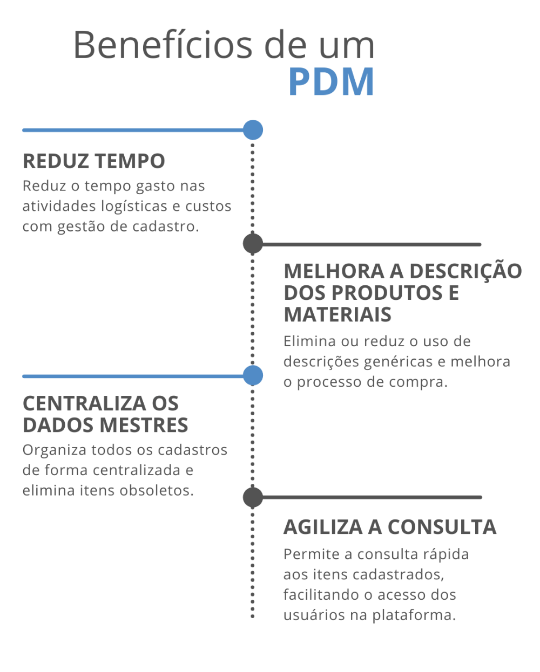 Benefícios de um
PDM

REDUZ TEMPO
Reduz o tempo gasto nas atividades logísticas e custos com gestão de cadastro.

MELHORA A DESCRIÇÃO DOS PRODUTOS E MATERIAIS
Elimina ou reduz o uso de descrições genéricas e melhora o processo de compra.

CENTRALIZA OS DADOS MESTRES
Organiza todos os cadastros de forma centralizada e elimina itens obsoletos.

AGILIZA A CONSULTA
Permite a consulta rápida aos itens cadastrados, facilitando o acesso dos usuários na plataforma.