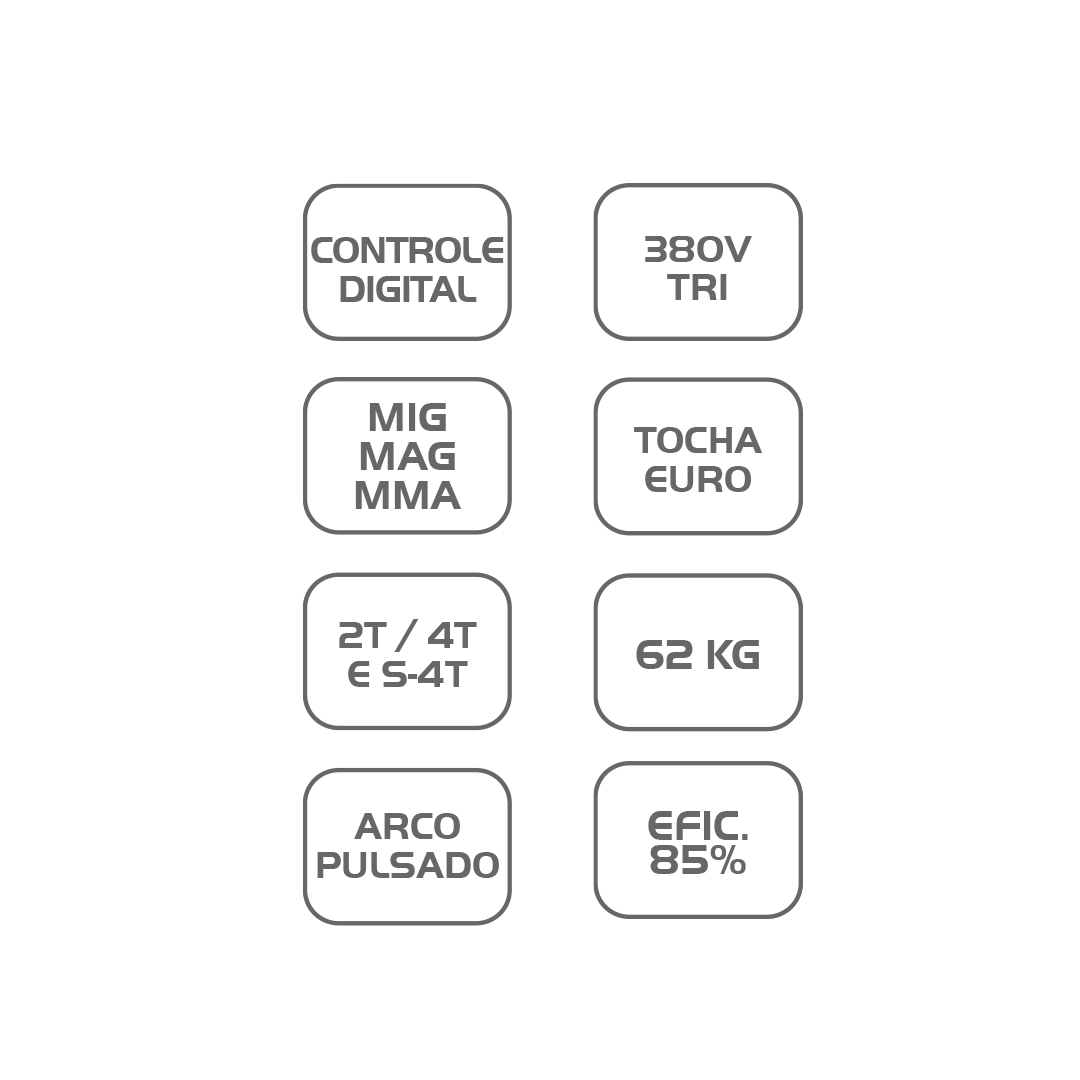 CONTROLE
DIGITAL

MIG
MAG
MMA

2T / 4T
E S-4T

ARCO
PULSADO

380V
TRI

TOCHA
EURO

62 KG

EFIC.
85%