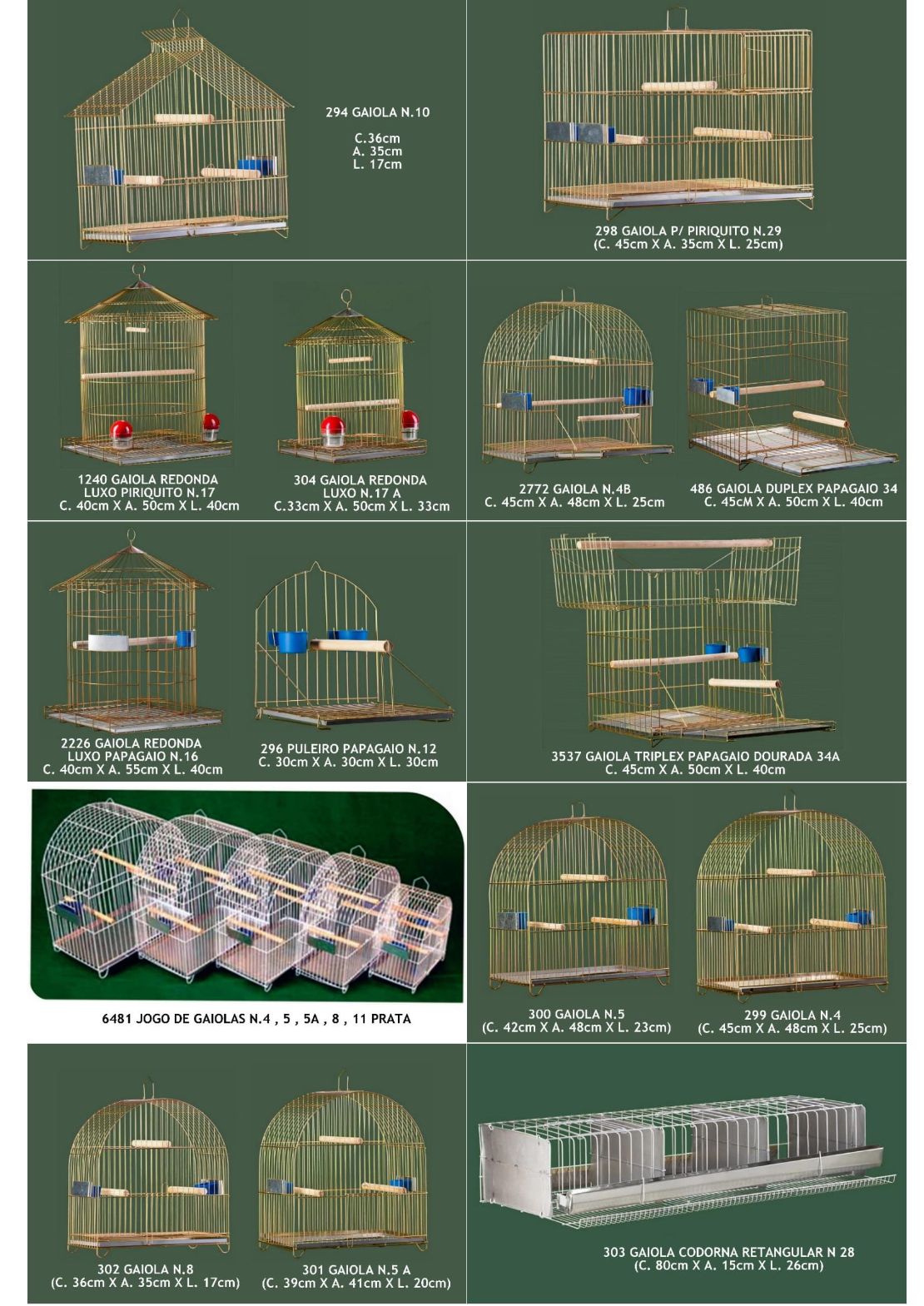 294 GAIOLA N.10

C.36cm
A. 35cm
L. 17cm

298 GAIOLA P/ PIRIQUITO N.29
(C. 45cm X A. 35cm X L. 25cm)

1240 GAIOLA REDONDA LUXO PIRIQUITO N.17
C. 40cm X A. 50cm X L. 40cm

304 GAIOLA REDONDA LUXO N.17 A
C.33cm X A. 50cm X L. 33cm

2772 GAIOLA N.4B
C. 45cm X A. 48cm X L. 25cm

486 GAIOLA DUPLEX PAPAGAIO 34
C. 45cM X A. 50cm X L. 40cm

2226 GAIOLA REDONDA LUXO PAPAGAIO N.16
C. 40cm X A. 55cm X L. 40cm

296 PULEIRO PAPAGAIO N.12
C. 30cm X A. 30cm X L. 30cm

3537 GAIOLA TRIPLEX PAPAGAIO DOURADA 34A
C. 45cm X A. 50cm X L. 40cm

6481 JOGO DE GAIOLAS N.4 , 5 , 5A , 8 , 11 PRATA

300 GAIOLA N.5
(C. 42cm X A. 48cm X L. 23cm)

299 GAIOLA N.4
(C. 45cm X A. 48cm X L. 25cm)

302 GAIOLA N.8
(C. 36cm X A. 35cm X L. 17cm)

301 GAIOLA N.5 A
(C. 39cm X A. 41cm X L. 20cm)

303 GAIOLA CODORNA RETANGULAR N 28
(C. 80cm X A. 15cm X L. 26cm)