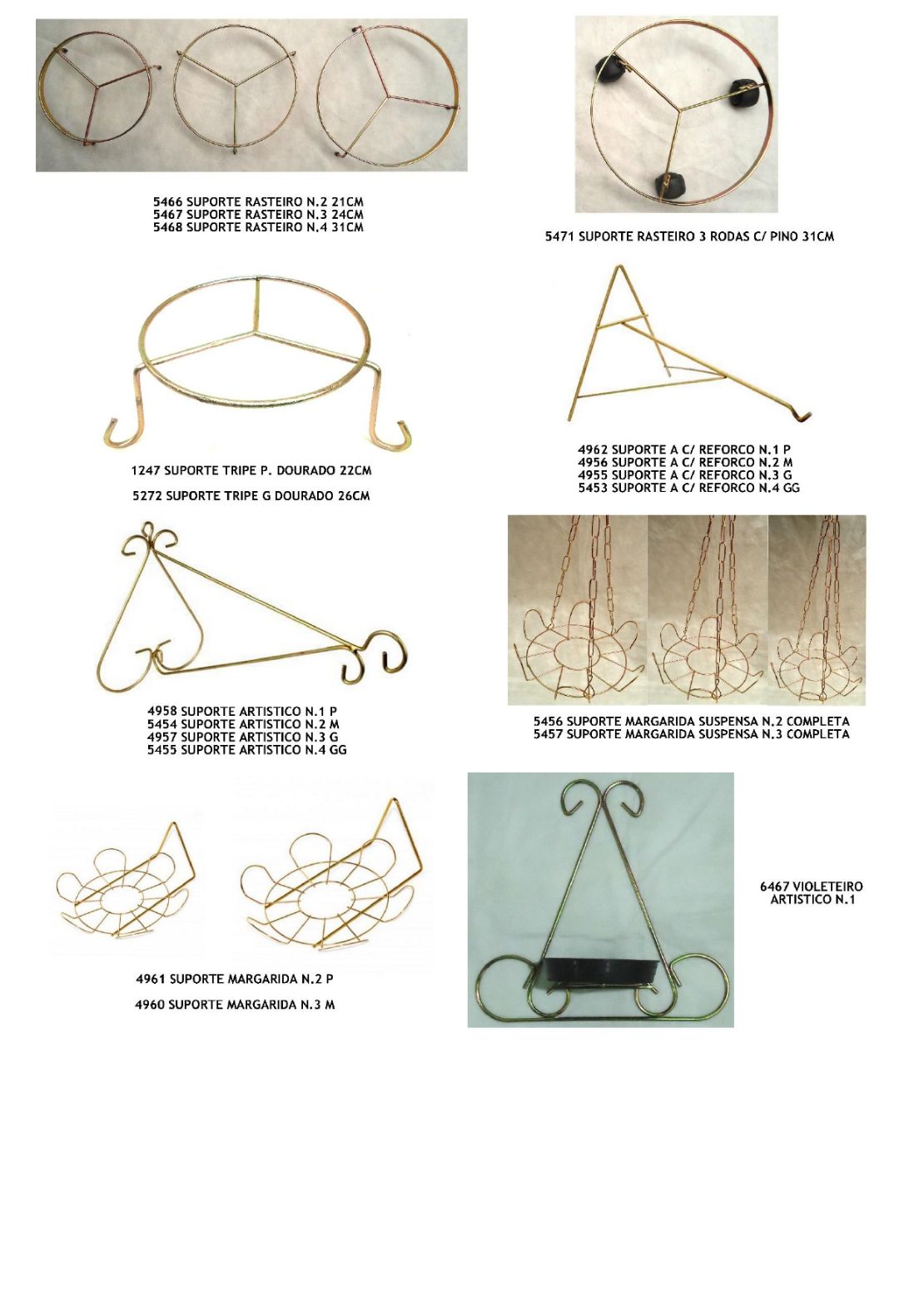 5466 SUPORTE RASTEIRO N.2 21CM
5467 SUPORTE RASTEIRO N.3 24CM
5468 SUPORTE RASTEIRO N.4 31CM

5471 SUPORTE RASTEIRO 3 RODAS C/ PINO 31CM

1247 SUPORTE TRIPE P. DOURADO 22CM

5272 SUPORTE TRIPE G DOURADO 26CM

4962 SUPORTE A C/ REFORCO N.1 P
4956 SUPORTE A C/ REFORCO N.2 M
4955 SUPORTE A C/ REFORCO N.3 G
5453 SUPORTE A C/ REFORCO N.4 GG

4958 SUPORTE ARTISTICO N.1 P
5454 SUPORTE ARTISTICO N.2 M
4957 SUPORTE ARTISTICO N.3 G
5455 SUPORTE ARTISTICO N.4 GG

5456 SUPORTE MARGARIDA SUSPENSA N.2 COMPLETA
5457 SUPORTE MARGARIDA SUSPENSA N.3 COMPLETA

4961 SUPORTE MARGARIDA N.2 P

4960 SUPORTE MARGARIDA N.3 M

6467 VIOLETEIRO ARTISTICO N.1