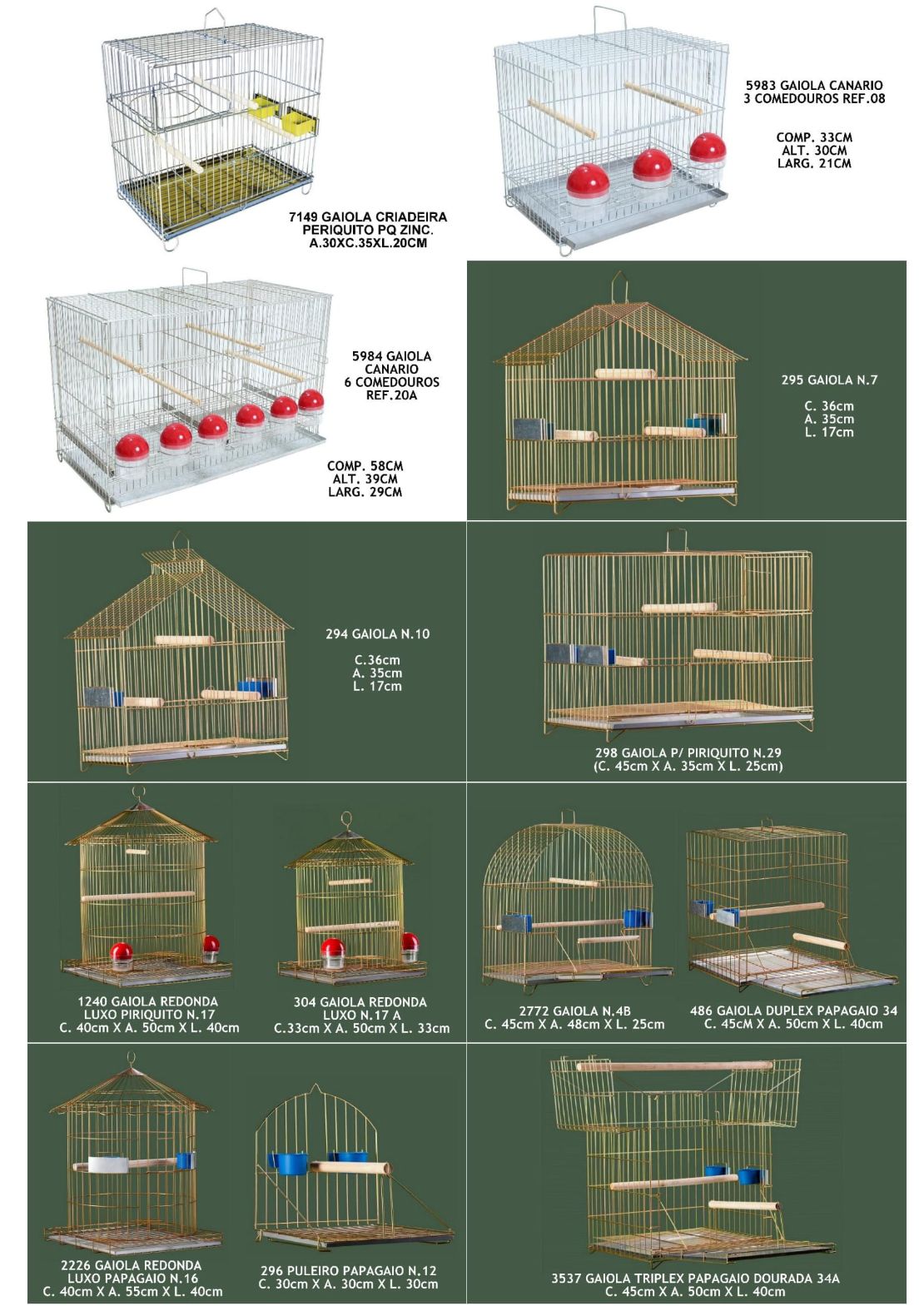 7149 GAIOLA CRIADEIRA
PERIQUITO PQ ZINC.
A.30XC.35XL.20CM

5983 GAIOLA CANARIO
3 COMEDOUROS REF.08

COMP. 33CM
ALT. 30CM
LARG. 21CM

5984 GAIOLA
CANARIO
6 COMEDOUROS
REF.20A

COMP. 58CM
ALT. 39CM
LARG. 29CM

295 GAIOLA N.7

C. 36cm
A. 35cm
L. 17cm

294 GAIOLA N.10

C.36cm
A. 35cm
L. 17cm

298 GAIOLA P/ PIRIQUITO N.29
(C. 45cm X A. 35cm X L. 25cm)

1240 GAIOLA REDONDA
LUXO PIRIQUITO N.17
C. 40cm X A. 50cm X L. 40cm

304 GAIOLA REDONDA
LUXO N.17 A
C.33cm X A. 50cm X L. 33cm

2772 GAIOLA N.4B
C. 45cm X A. 48cm X L. 25cm

486 GAIOLA DUPLEX PAPAGAIO 34
C. 45cM X A. 50cm X L. 40cm

2226 GAIOLA REDONDA
LUXO PAPAGAIO N.16
C. 40cm X A. 55cm X L. 40cm

296 PULEIRO PAPAGAIO N.12
C. 30cm X A. 30cm X L. 30cm

3537 GAIOLA TRIPLEX PAPAGAIO DOURADA 34A
C. 45cm X A. 50cm X L. 40cm