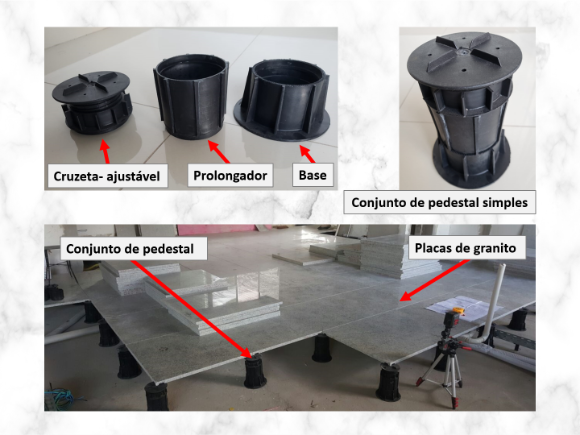 Cruzeta- ajustável

Prolongador

Base

Conjunto de pedestal simples

Conjunto de pedestal

Placas de granito